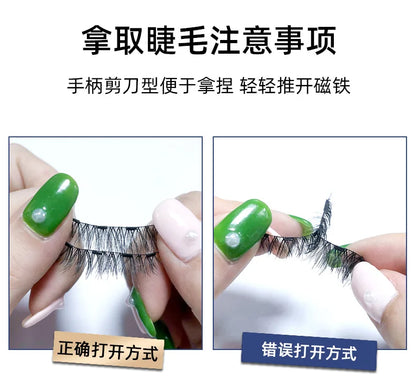 拿取睫毛注意事项

手柄剪刀型便于拿捏 轻轻推开磁铁

正确打开方式

错误打开方式